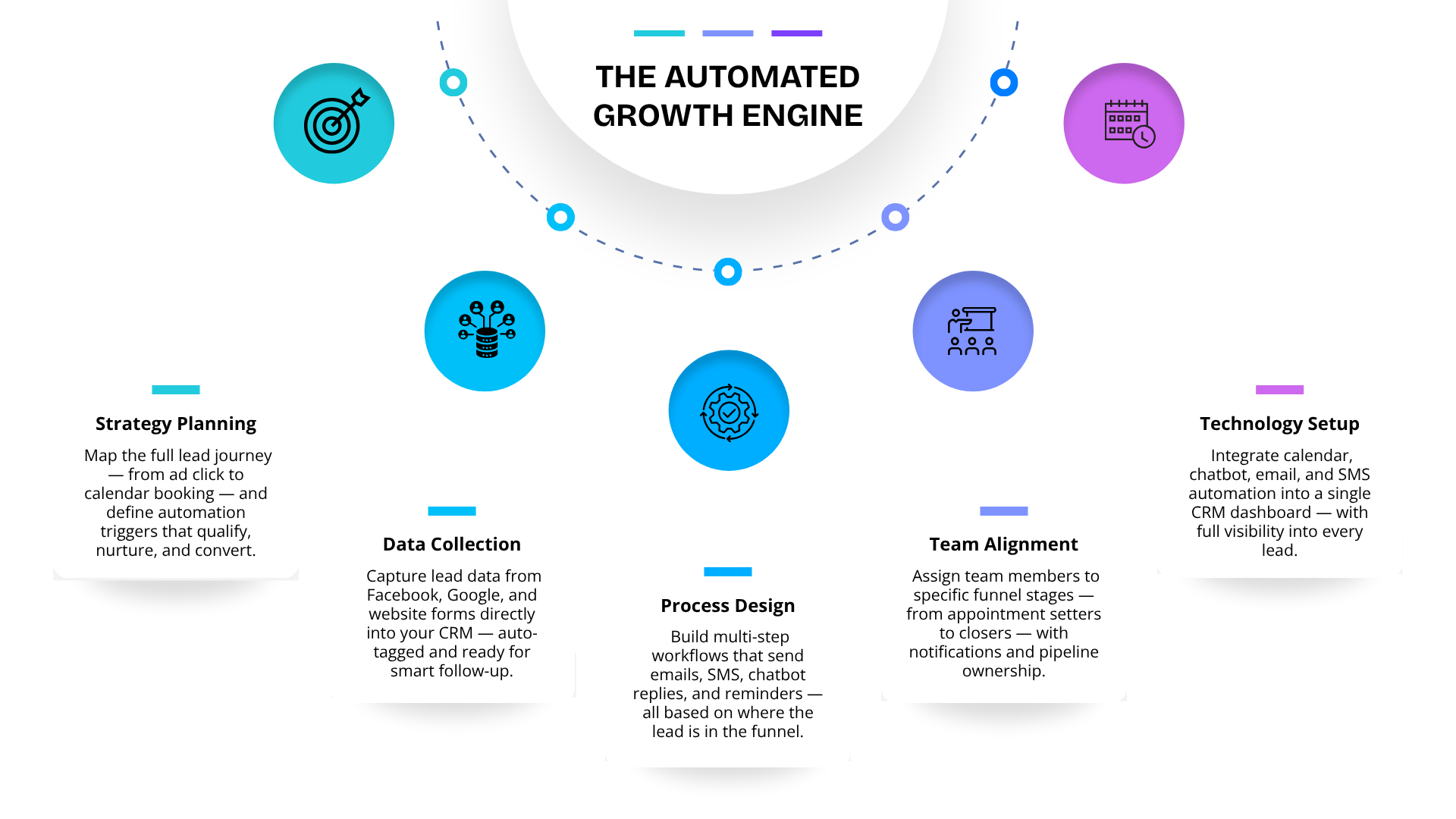 THE AUTOMATED GROWTH ENGINE

Strategy Planning

Map the full lead journey — from ad click to calendar booking — and define automation triggers that qualify, nurture, and convert.

Data Collection

Capture lead data from Facebook, Google, and website forms directly into your CRM — auto-tagged and ready for smart follow-up.

Process Design

Build multi-step workflows that send emails, SMS, chatbot replies, and reminders — all based on where the lead is in the funnel.

Team Alignment

Assign team members to specific funnel stages — from appointment setters to closers — with notifications and pipeline ownership.

Technology Setup

Integrate calendar, chatbot, email, and SMS automation into a single CRM dashboard — with full visibility into every lead.